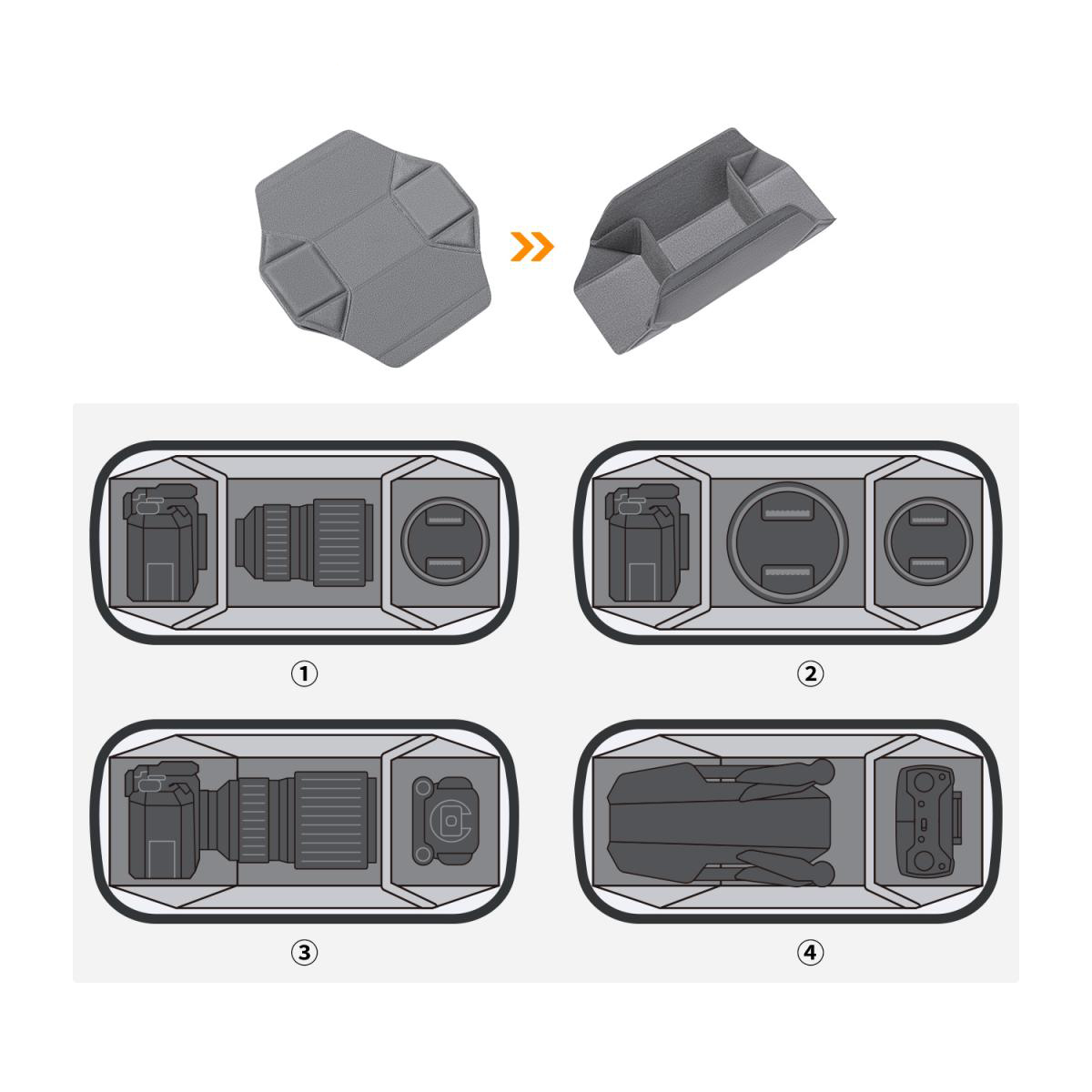 ①

②

③

④