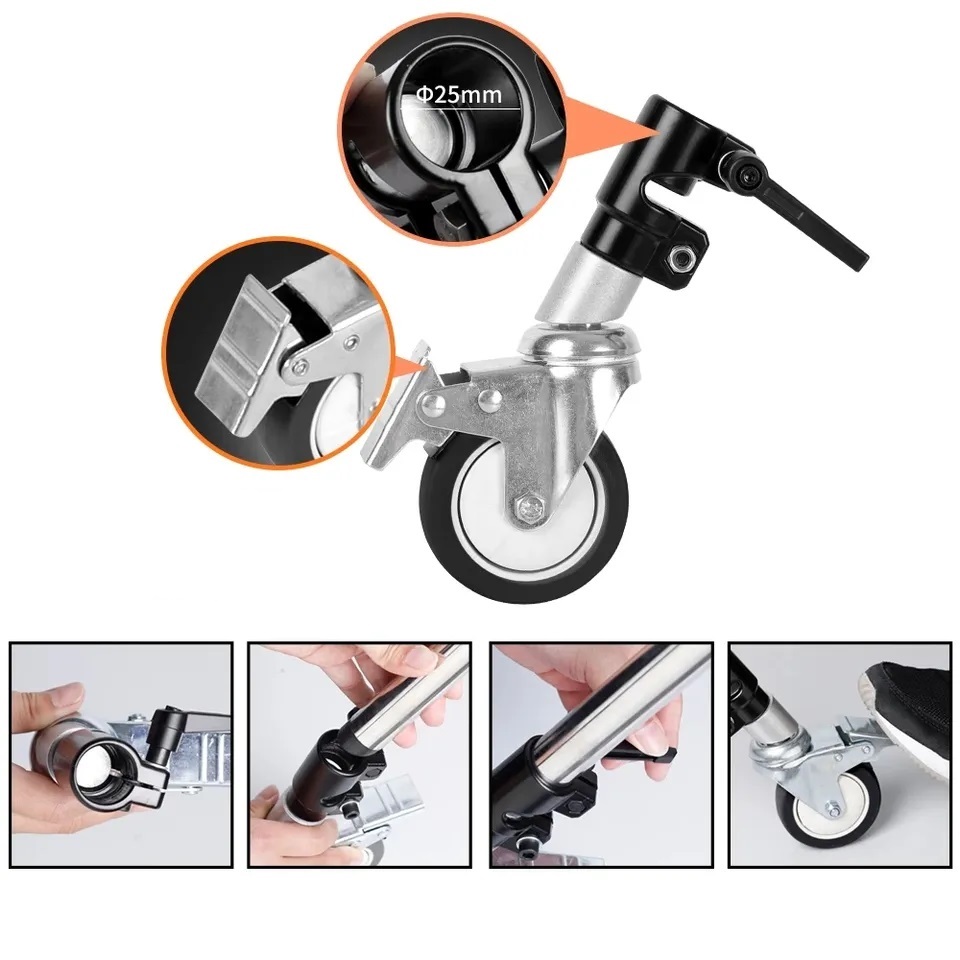 Φ25mm