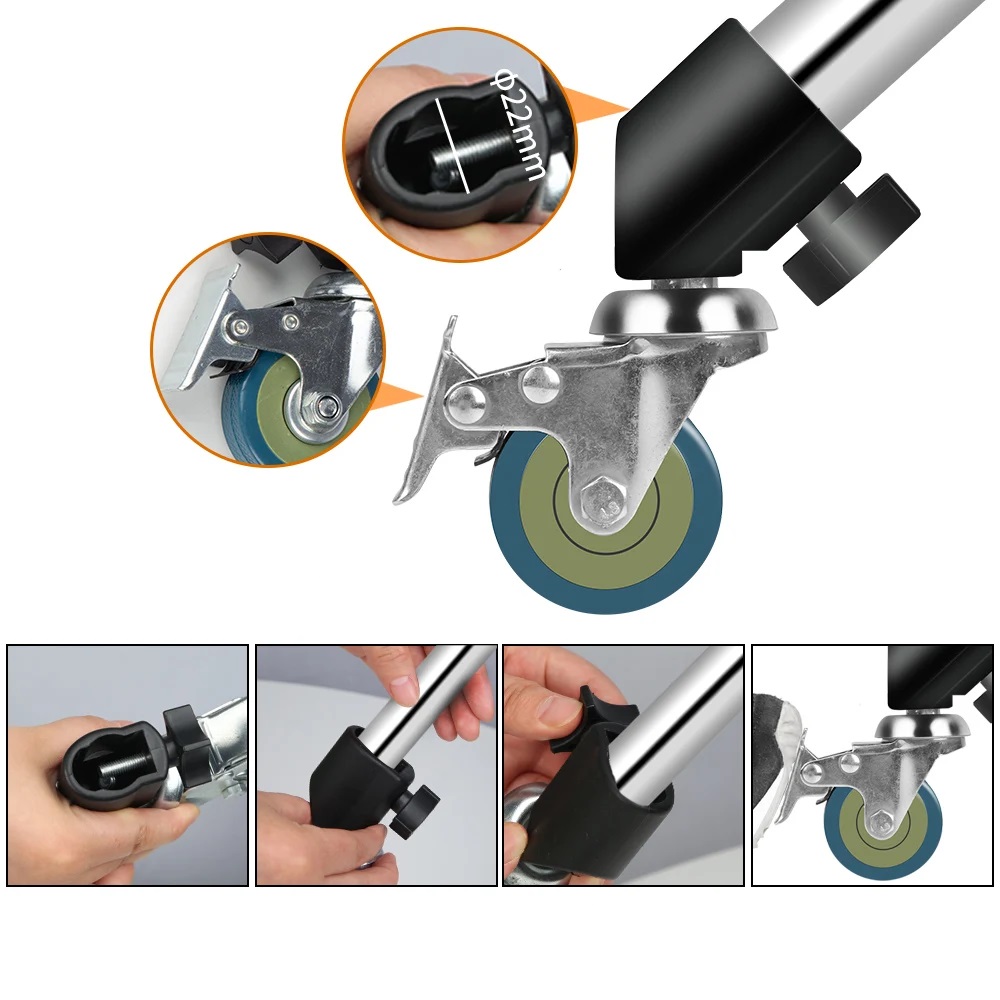 φ22mm