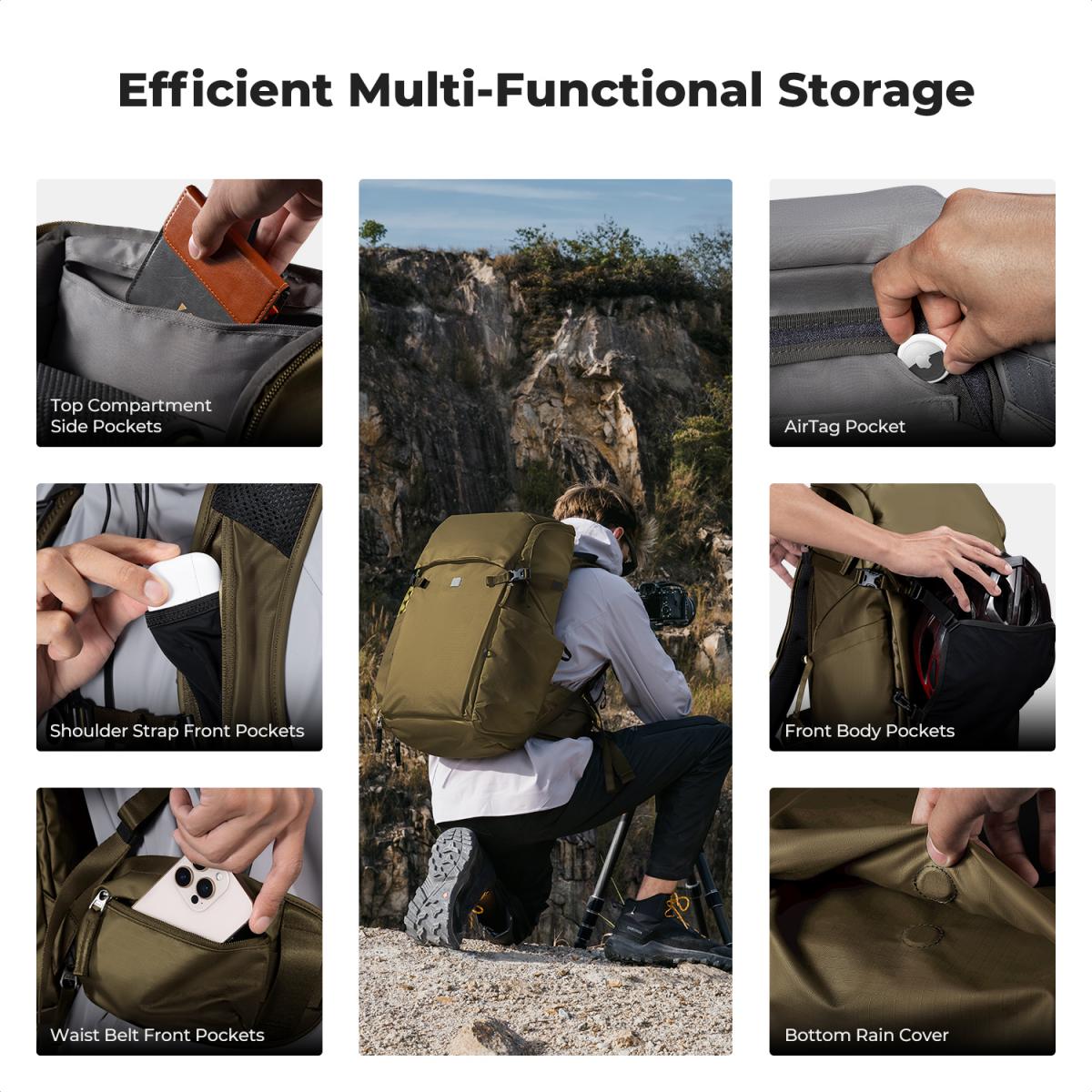 Efficient Multi-Functional Storage

Top Compartment
Side Pockets

Shoulder Strap Front Pockets

Waist Belt Front Pockets

AirTag Pocket

Front Body Pockets

Bottom Rain Cover