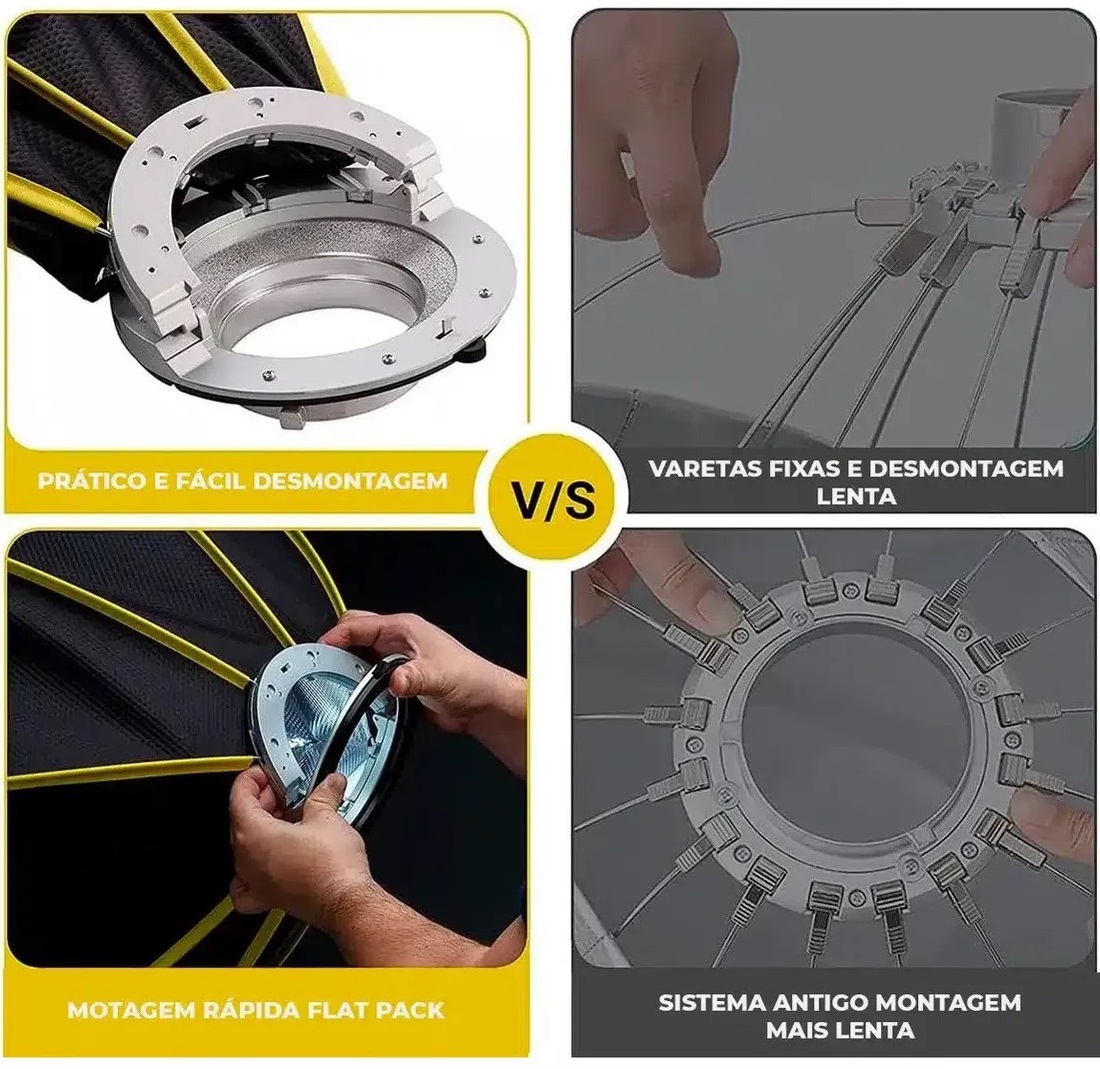 PRÁTICO E FÁCIL DESMONTAGEM

V/S

VARETAS FIXAS E DESMONTAGEM LENTA

MOTAGEM RÁPIDA FLAT PACK

SISTEMA ANTIGO MONTAGEM MAIS LENTA