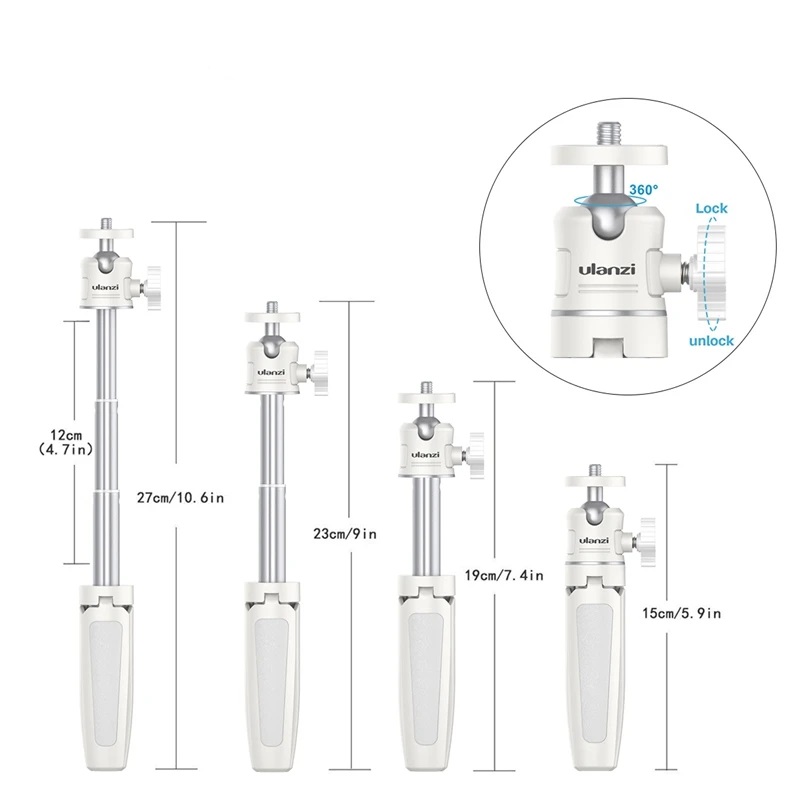 360°
Lock
ulanzi
unlock

ulanzi
12cm
(4.7in)
27cm/10.6in

ulanzi
23cm/9in

ulanzi
19cm/7.4in

ulanzi
15cm/5.9in