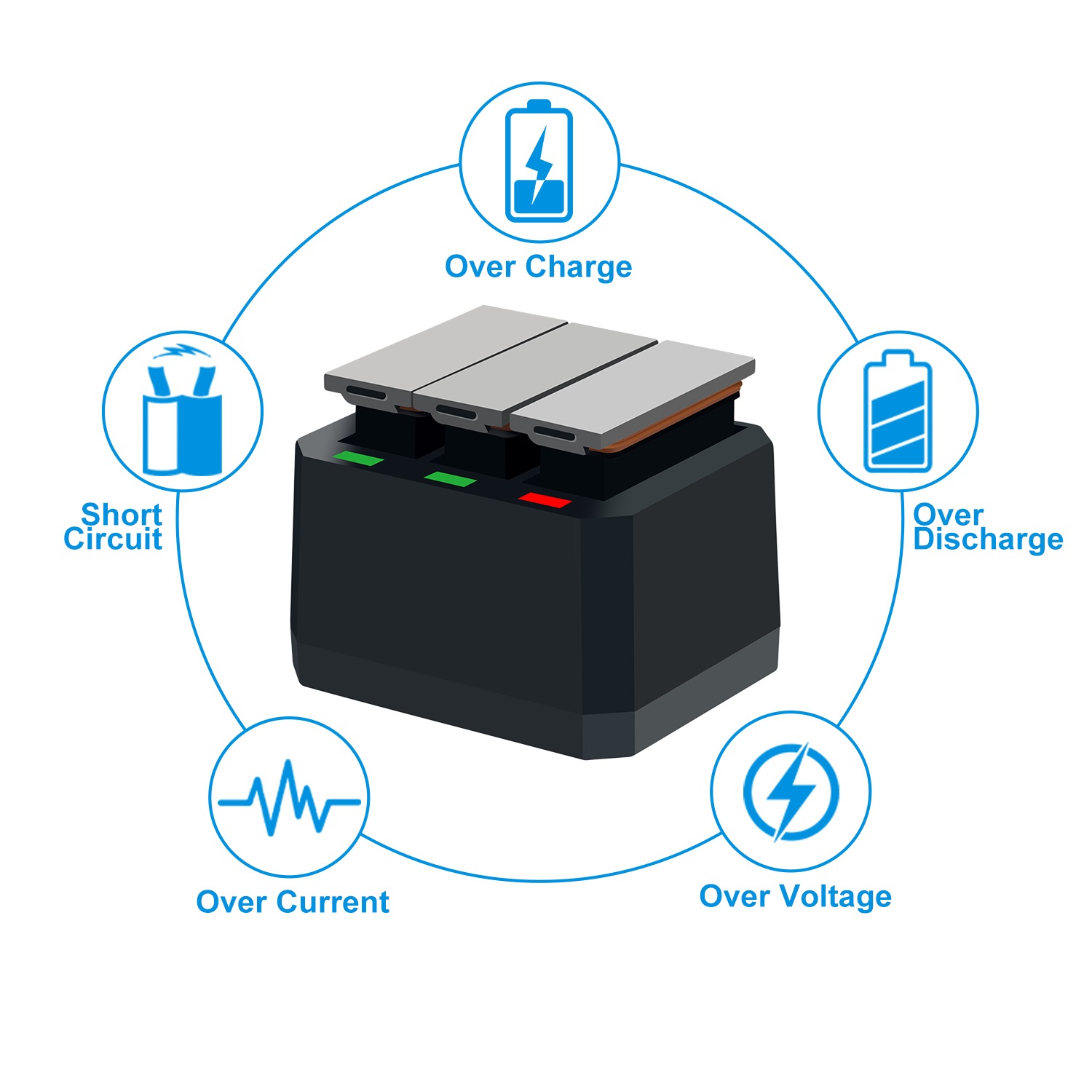 Over Charge

Short Circuit

Over Discharge

Over Current

Over Voltage